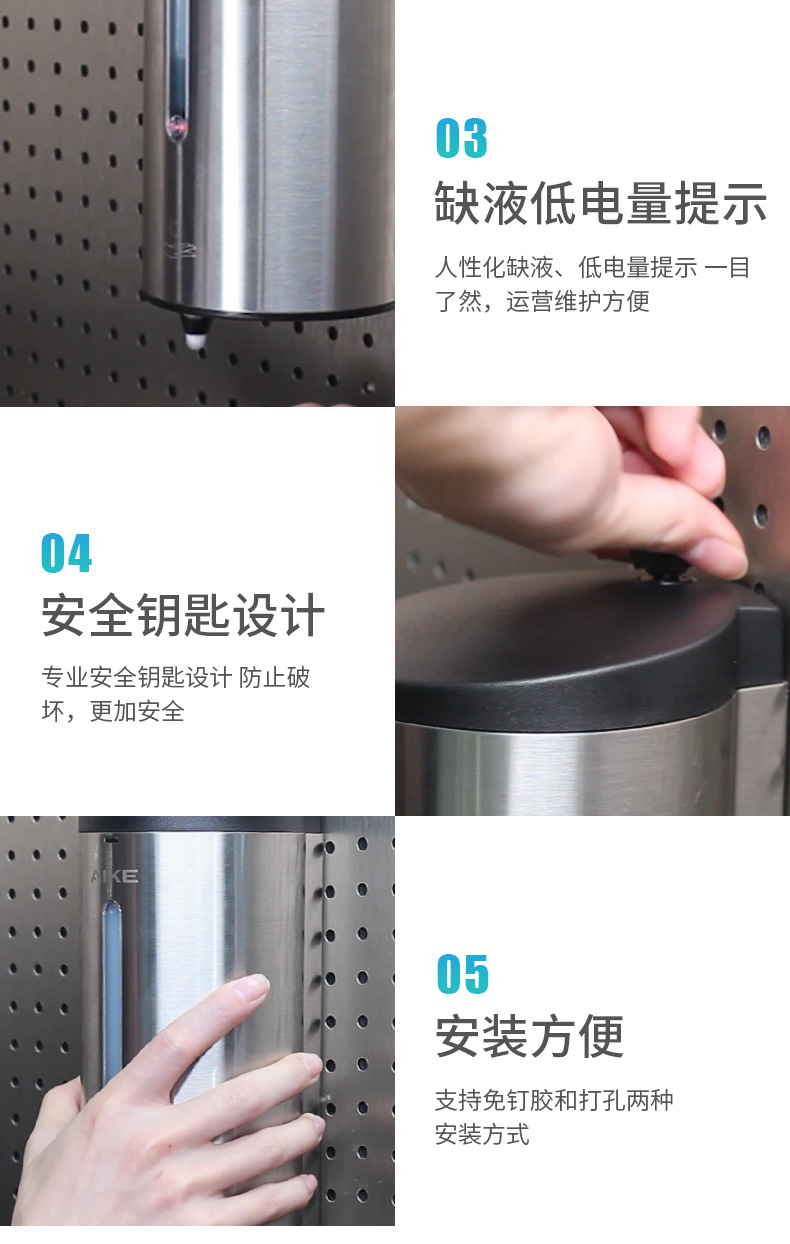 03

缺液低电量提示

人性化缺液、低电量提示 一目了然，运营维护方便

04

安全钥匙设计

专业安全钥匙设计 防止破坏，更加安全

AIKE

05

安装方便

支持免钉胶和打孔两种安装方式