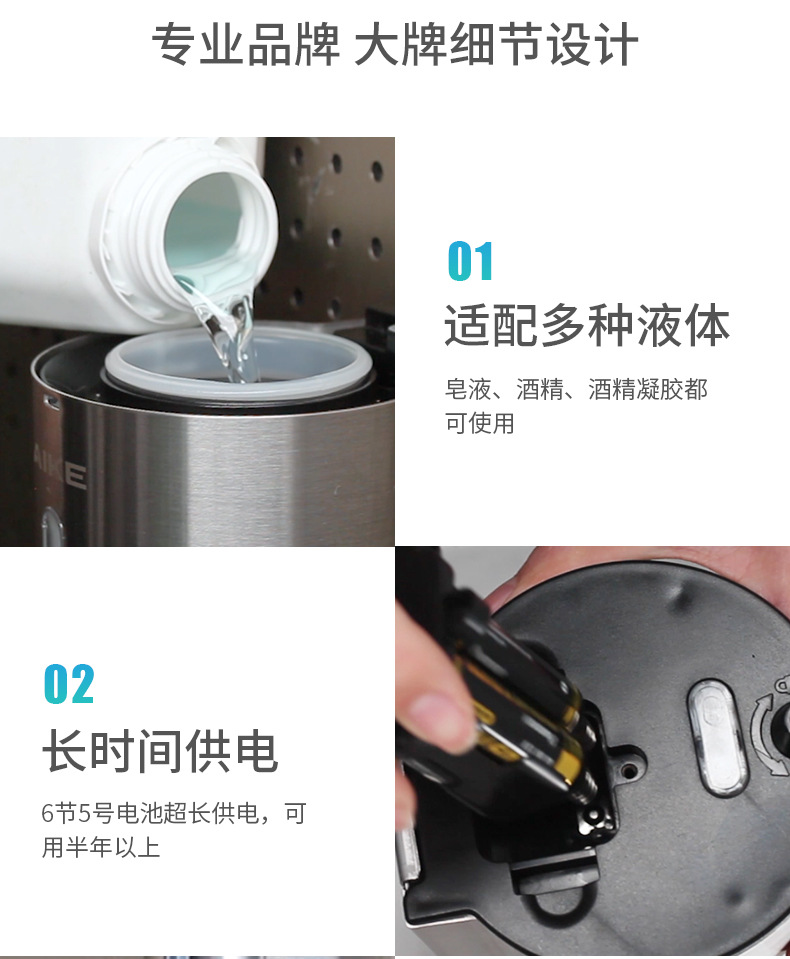 专业品牌 大牌细节设计

AIKE

01
适配多种液体
皂液、酒精、酒精凝胶都可使用

02
长时间供电
6节5号电池超长供电，可用半年以上